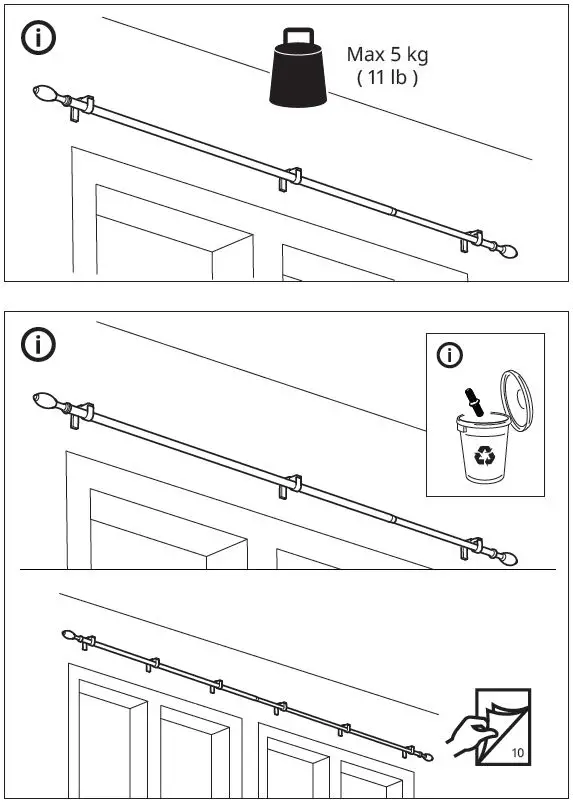 Max 5 kg
( 11 lb )

10