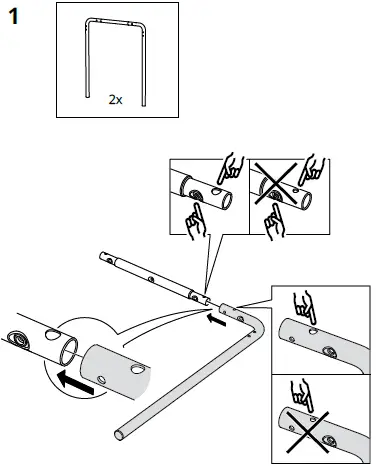 1

2x