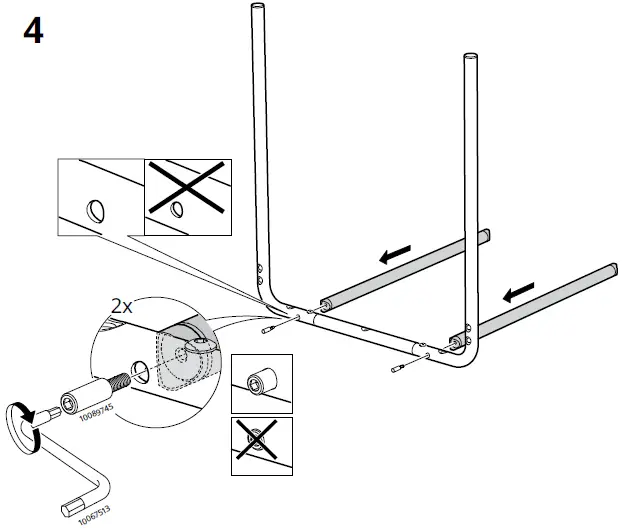 4

2x

10089745

10067513