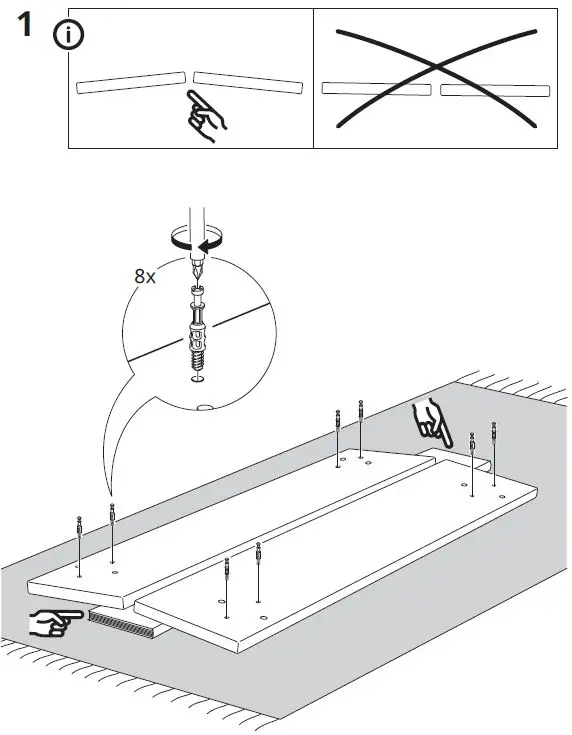 1

i

8x