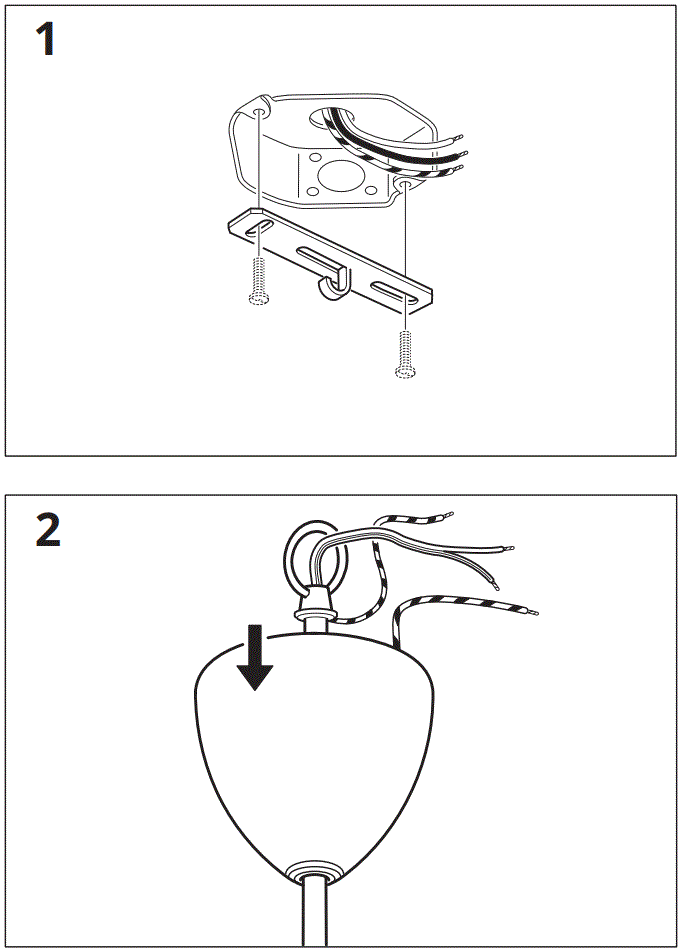 1

2