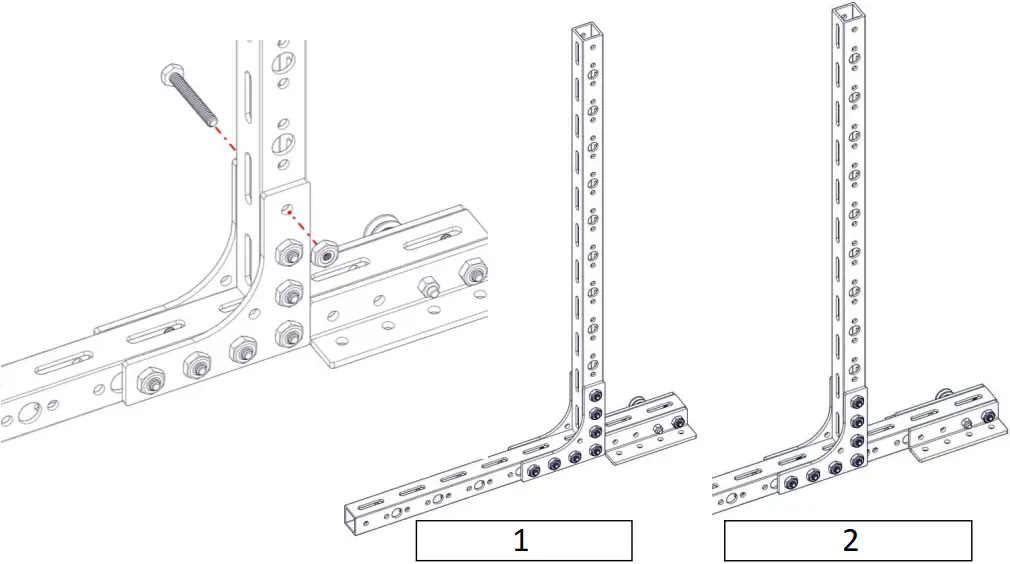 1

2