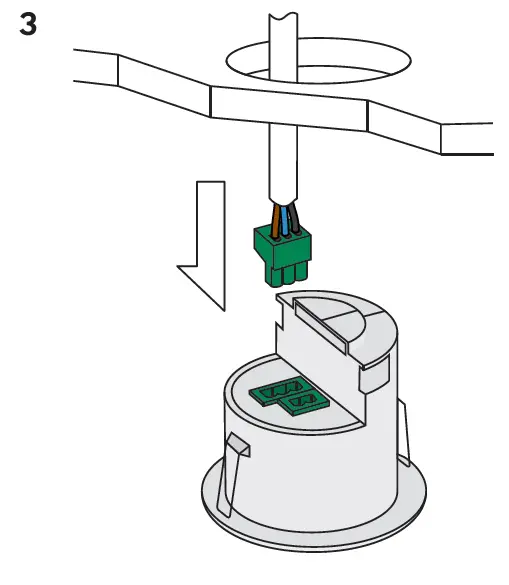 3