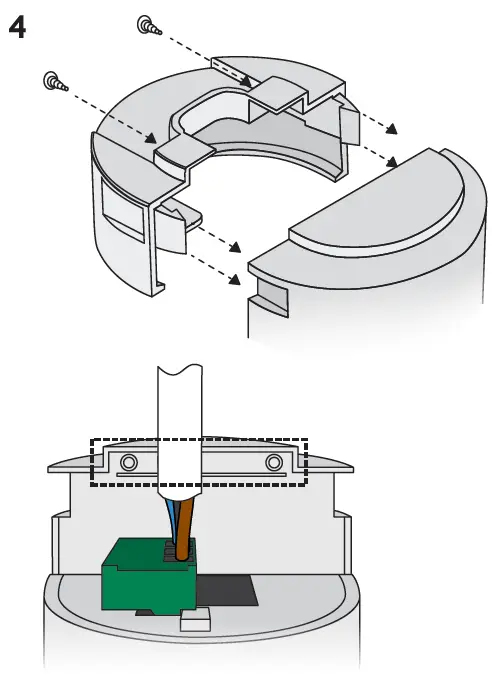 4