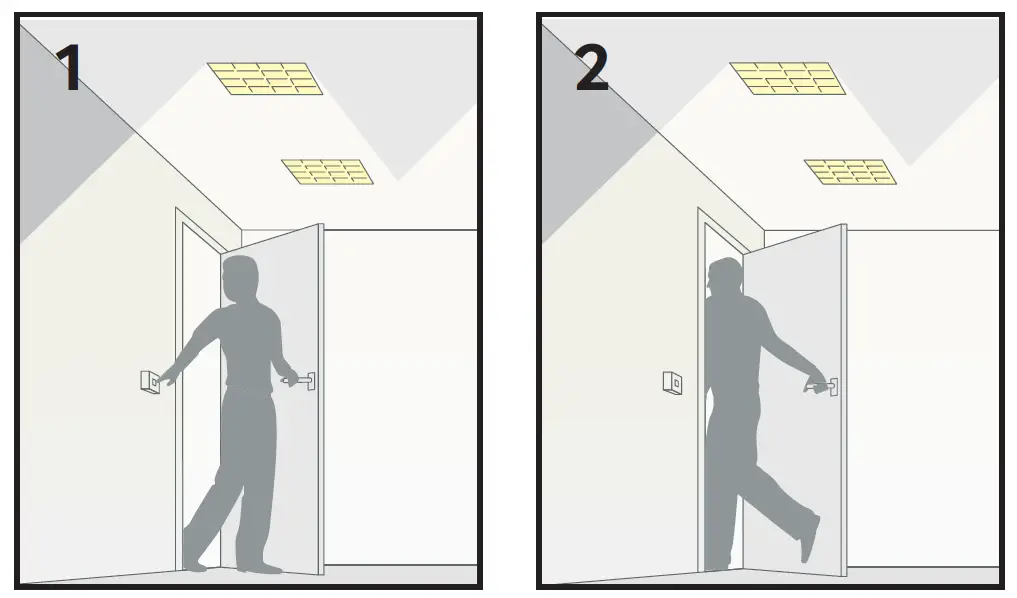 1

2