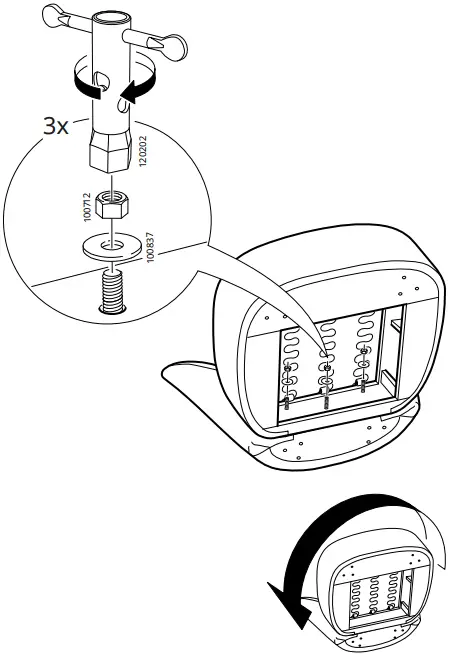 3x

120202

100712

100837