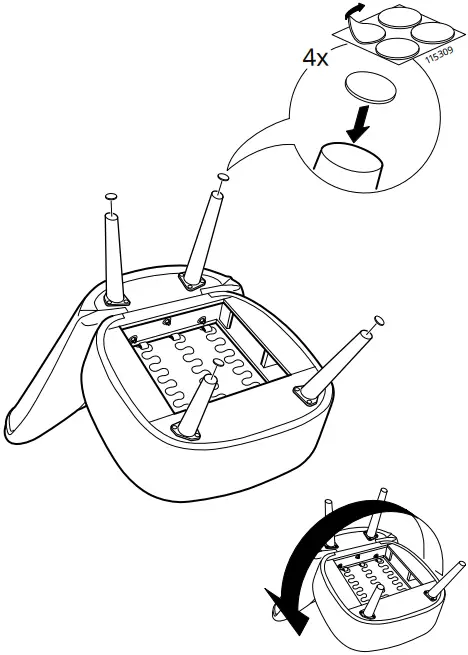 4x

115309