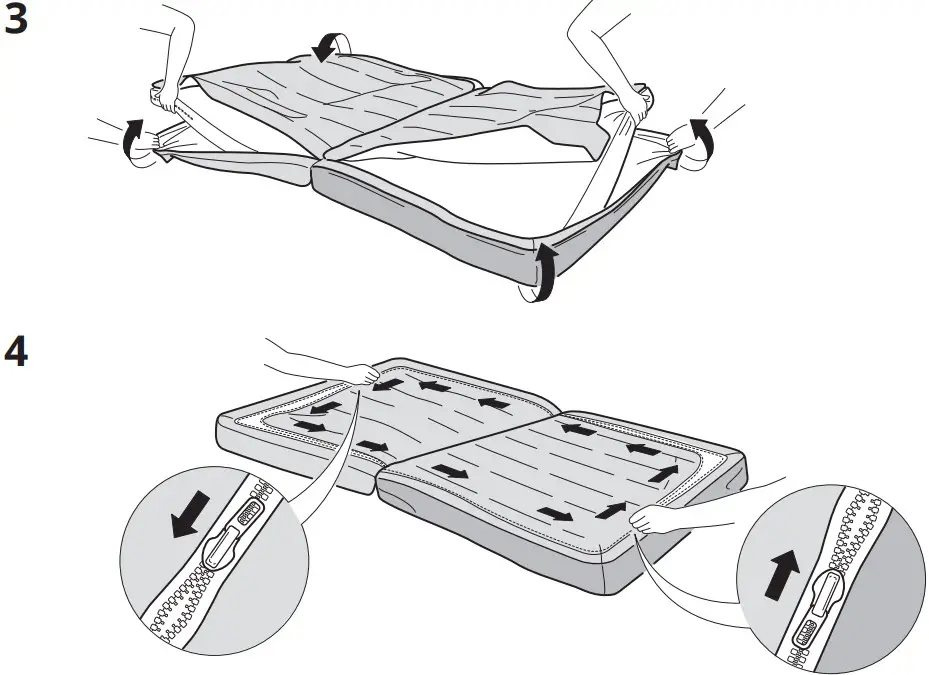 3

4