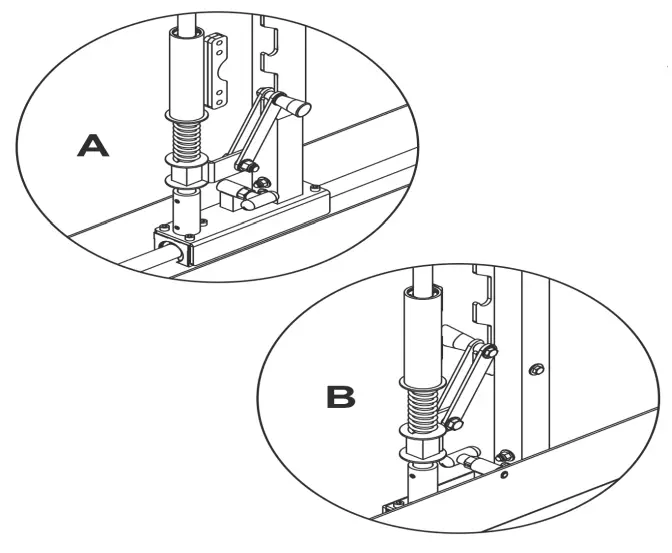 A

B