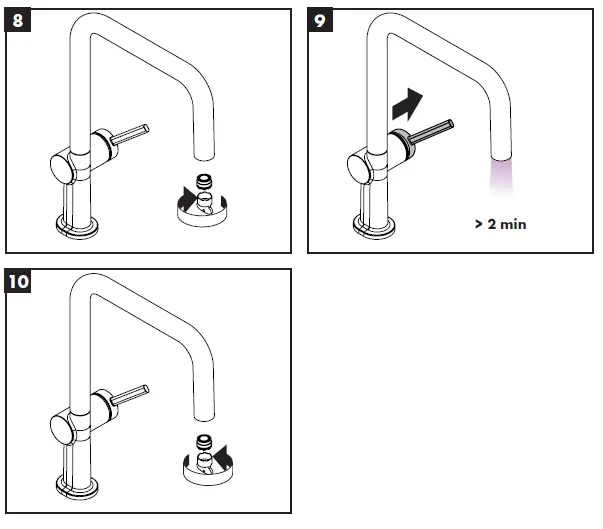 8

9

> 2 min

10