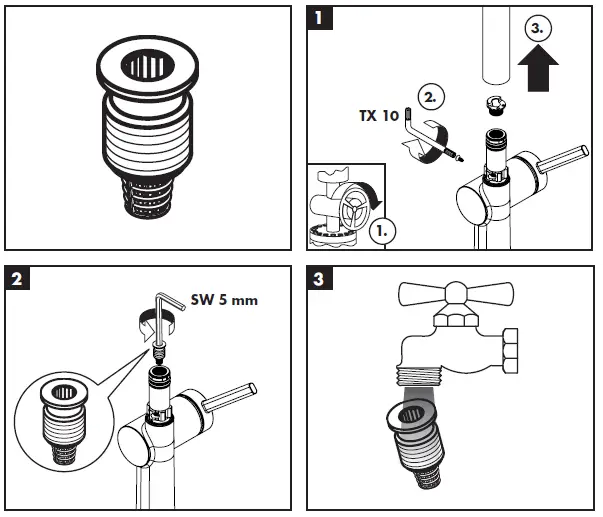 1

3.

2.

TX 10

1.

2

SW 5 mm

3