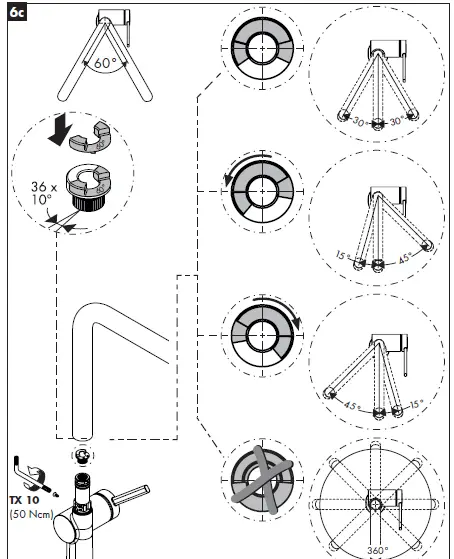 6c

60°

60°

60°

36 x 10°

30° 30°

15° 45°

45° 15°

TX 10
(50 Ncm)

360°