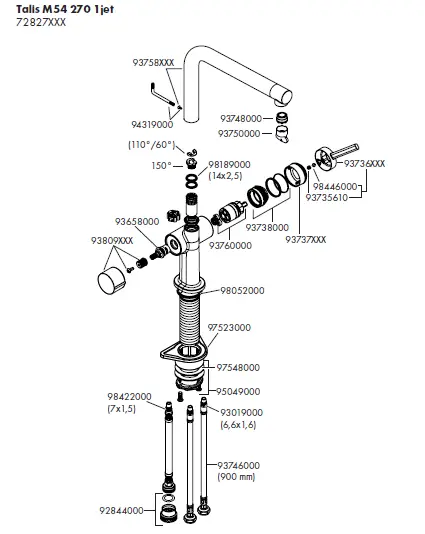 Talis M54 270 1jet
72827XXX

93758XXX
94319000
93748000
93750000
(110°/60°)
150°
98189000
(14x2,5)
93736XXX
98446000
93735610
93658000
93809XXX
93760000
93738000
93737XXX
98052000
97523000
97548000
95049000
98422000
(7x1,5)
93019000
(6,6x1,6)
93746000
(900 mm)
92844000