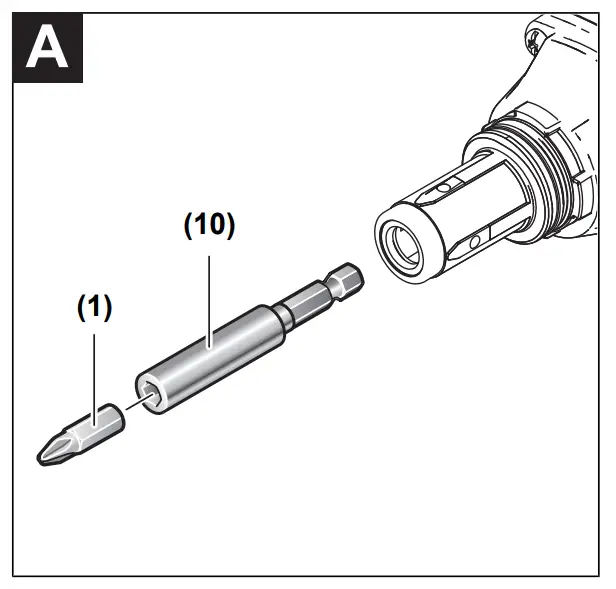 A

(10)

(1)