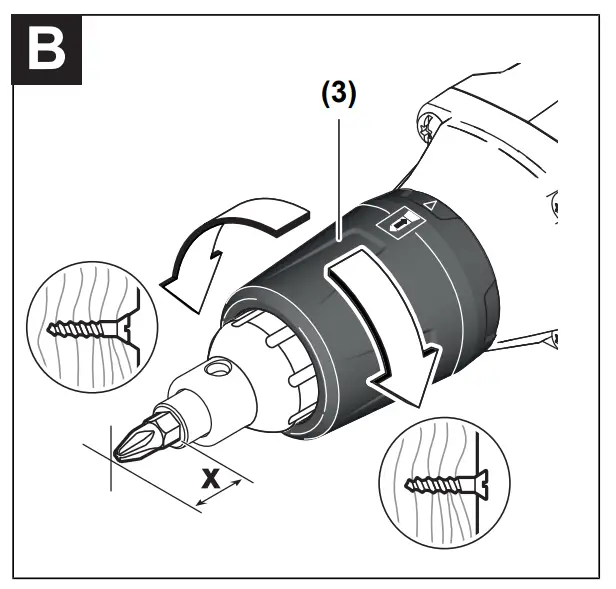 B
(3)
X