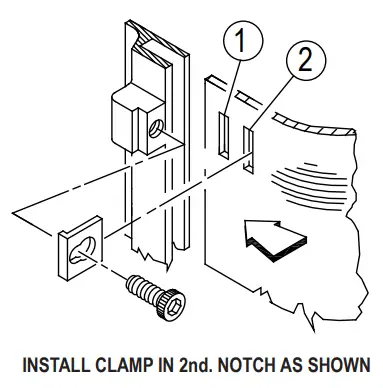 1
2
INSTALL CLAMP IN 2nd. NOTCH AS SHOWN