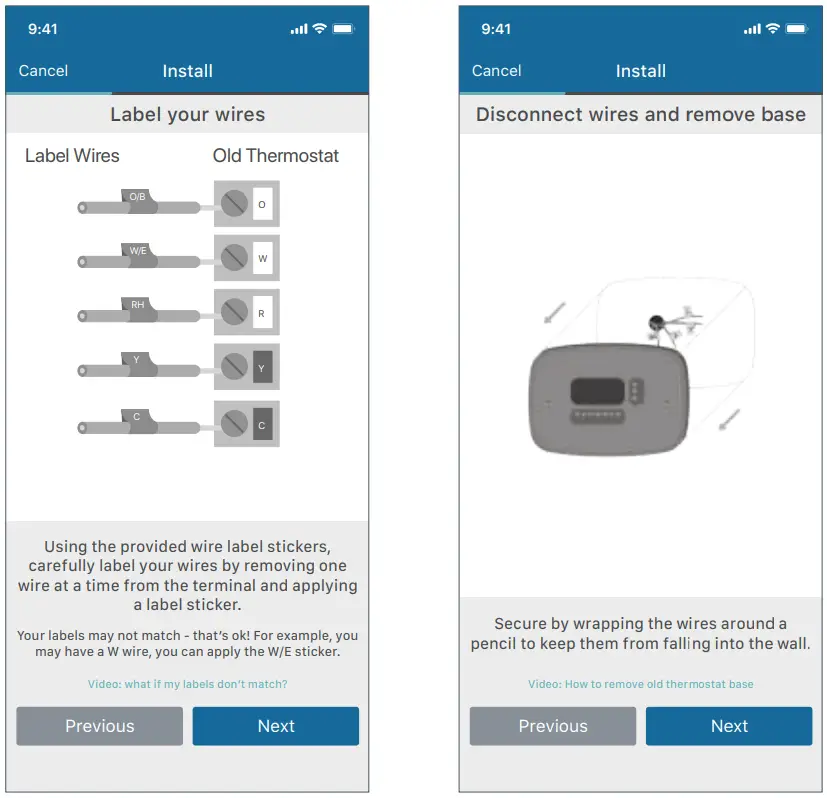 9:41

Cancel Install

Label your wires

Label Wires Old Thermostat

O/B O

W/E W

RH R

Y Y

C C

Using the provided wire label stickers, carefully label your wires by removing one wire at a time from the terminal and applying a label sticker.

Your labels may not match - that's ok! For example, you may have a W wire, you can apply the W/E sticker.

Video: what if my labels don't match?

Previous Next

9:41

Cancel Install

Disconnect wires and remove base

Secure by wrapping the wires around a pencil to keep them from falling into the wall.

Video: How to remove old thermostat base

Previous Next