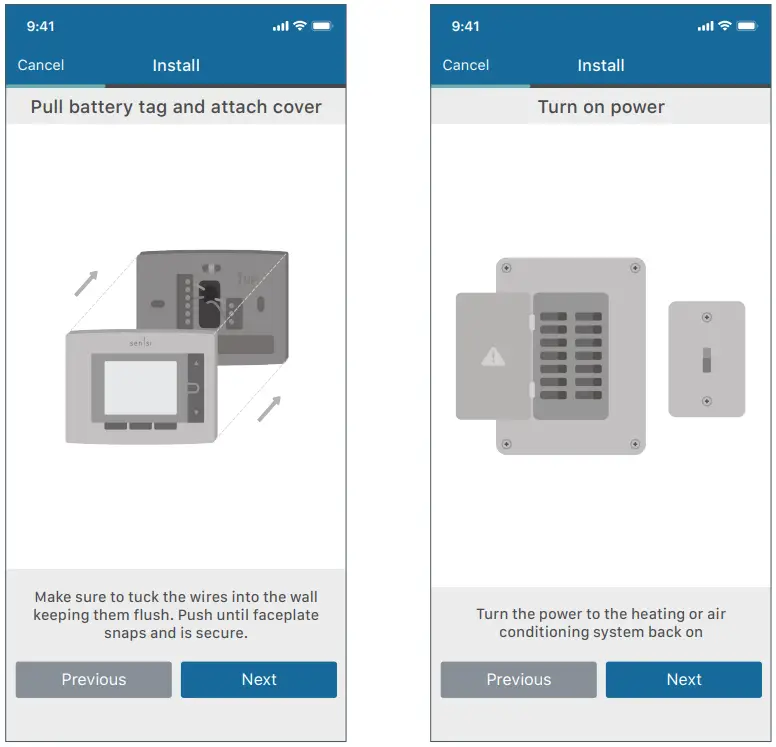 9:41

Cancel Install

Pull battery tag and attach cover

sensi

Make sure to tuck the wires into the wall keeping them flush. Push until faceplate snaps and is secure.

Previous

Next

9:41

Cancel Install

Turn on power

Turn the power to the heating or air conditioning system back on

Previous

Next