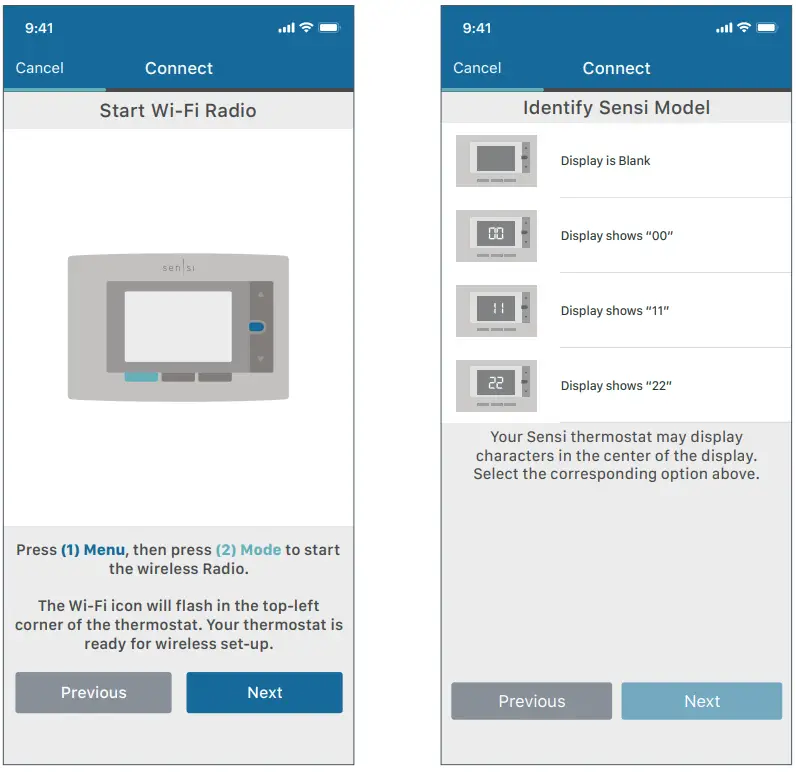 9:41

Cancel

Connect

Start Wi-Fi Radio

sen|si

Press (1) Menu, then press (2) Mode to start the wireless Radio.

The Wi-Fi icon will flash in the top-left corner of the thermostat. Your thermostat is ready for wireless set-up.

Previous

Next

9:41

Cancel

Connect

Identify Sensi Model

Display is Blank

00

Display shows “00”

11

Display shows “11”

22

Display shows “22”

Your Sensi thermostat may display characters in the center of the display. Select the corresponding option above.

Previous

Next