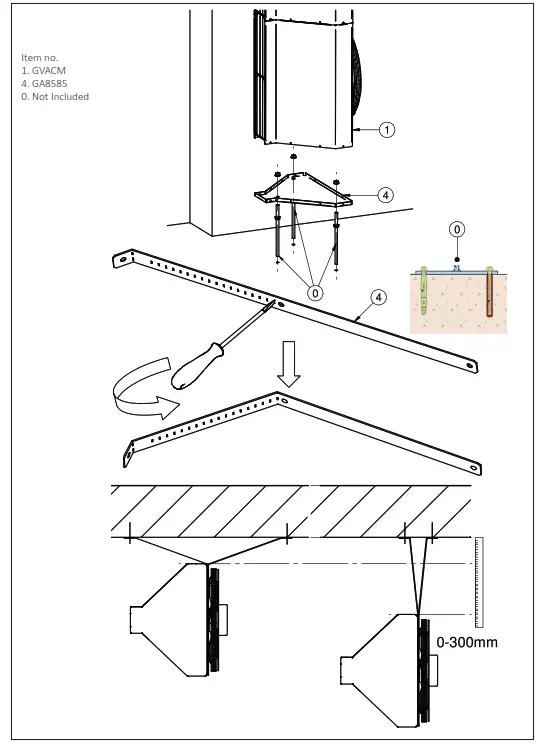 Item no.
1. GVACM
4. GA8585
0. Not Included

1

4

0

0

4

0-300mm