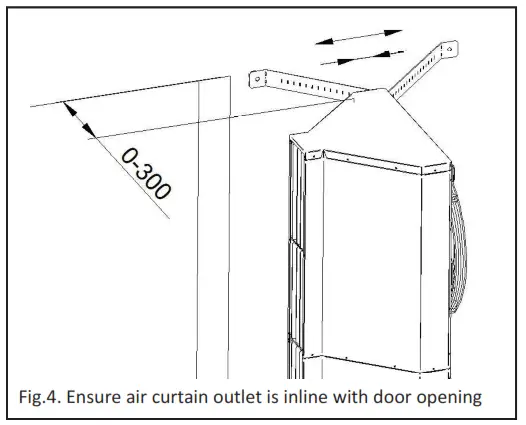 0-300

Fig.4. Ensure air curtain outlet is inline with door opening